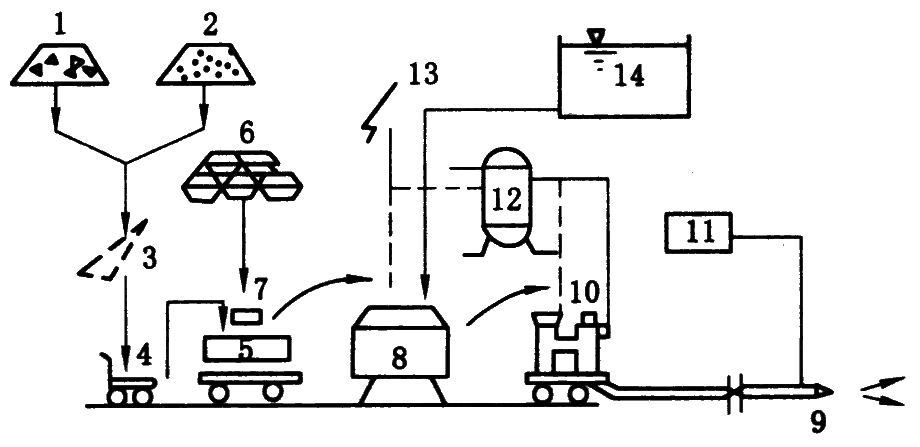 1
2
13
14
6
12
3
11
7
10
4
5
8
9